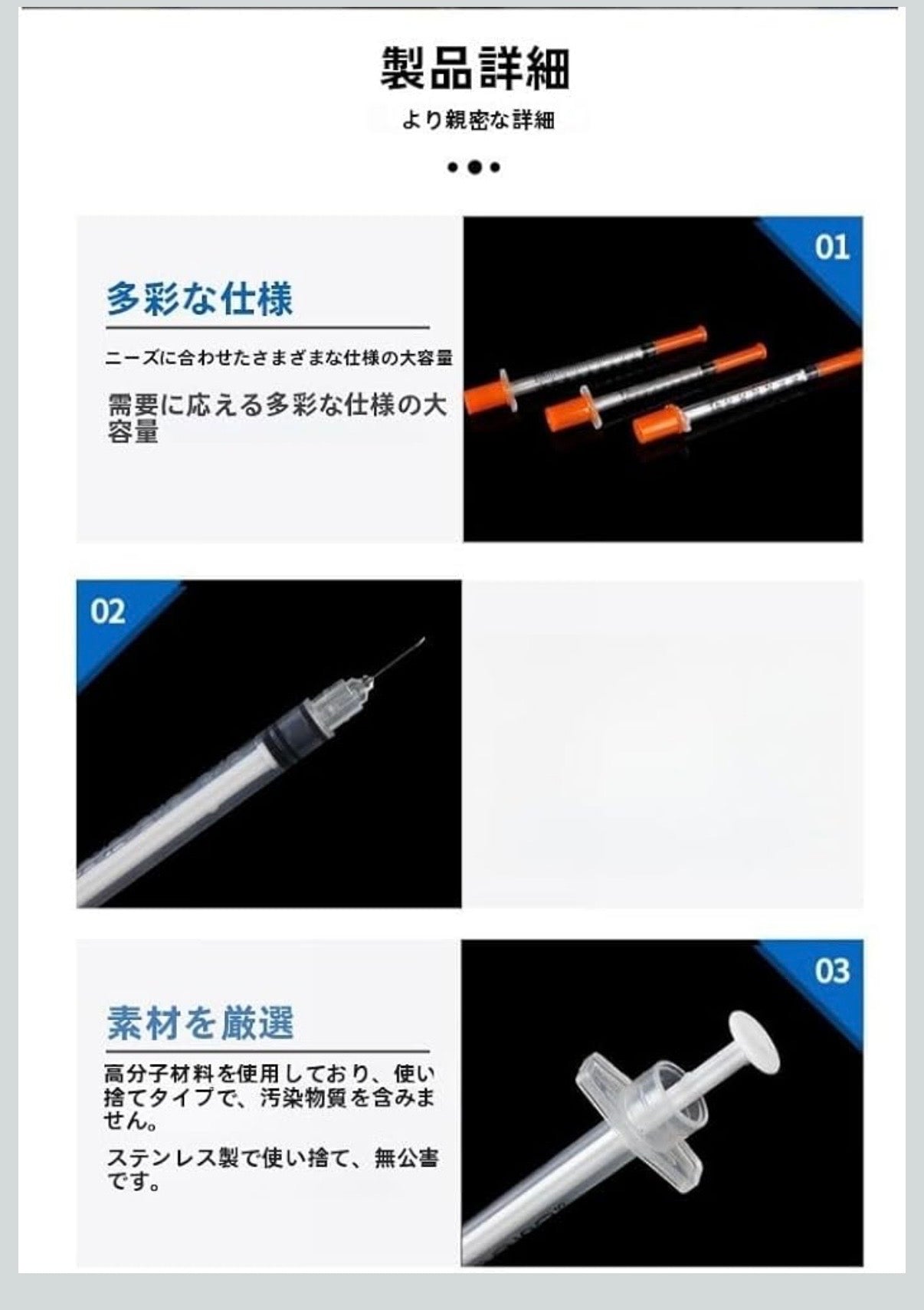 製品詳細

より親密な詳細

多彩な仕様

ニーズに合わせたさまざまな仕様の大容量

需要に応える多彩な仕様の大容量

01

02

素材を厳選

高分子材料を使用しており、使い捨てタイプで、汚染物質を含みません。

ステンレス製で使い捨て、無公害です。

03